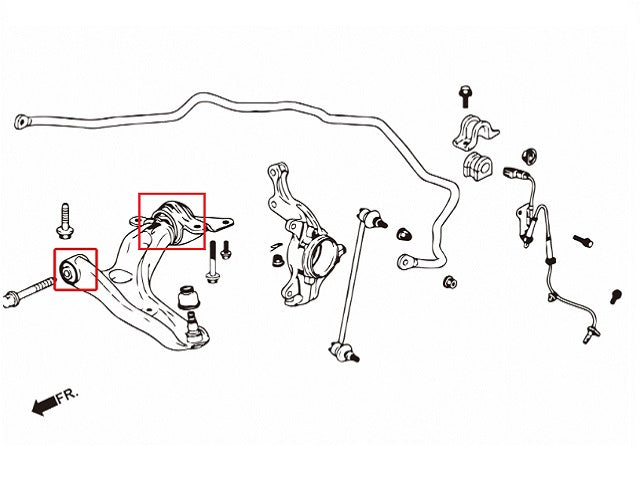 FR.