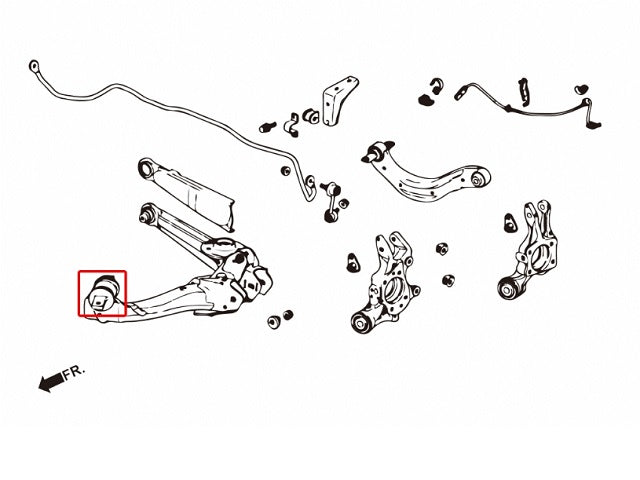 FR.