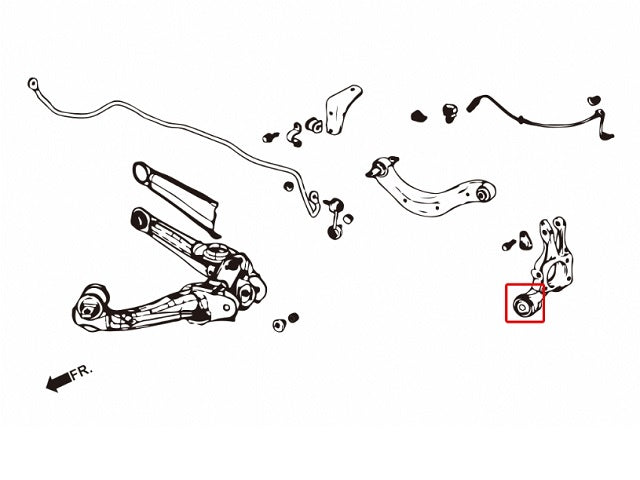 FR.