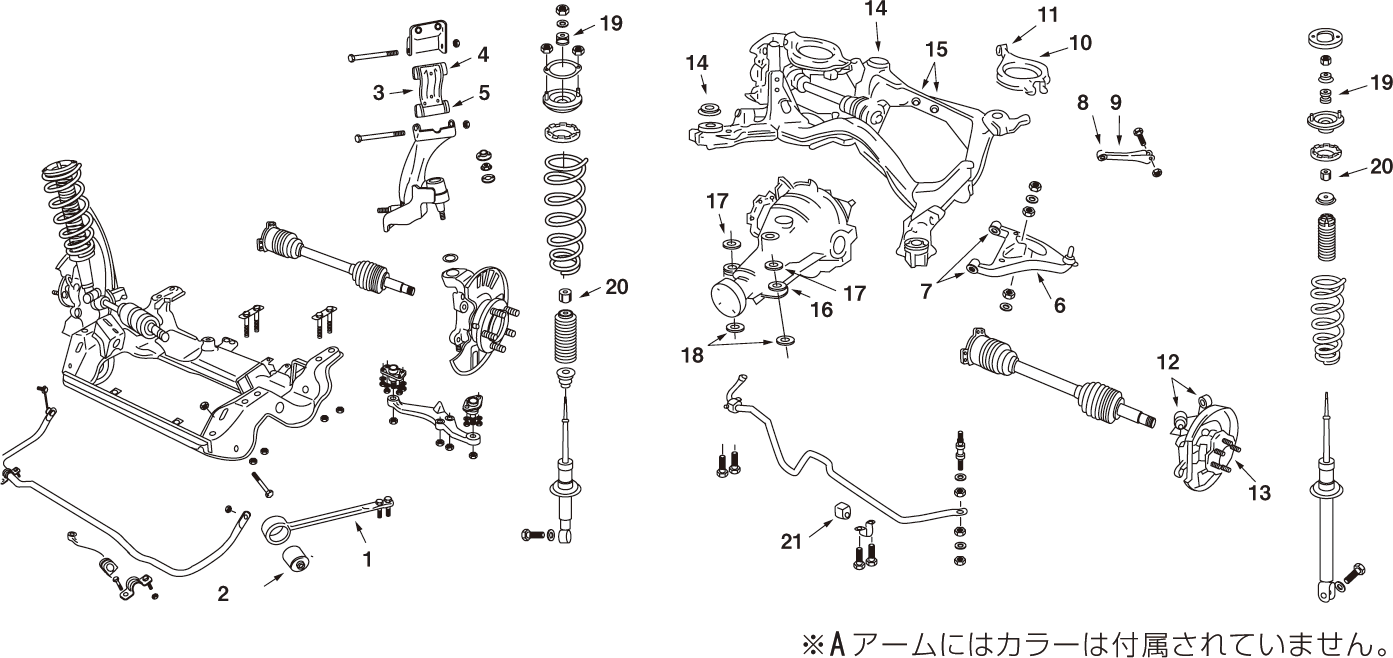 19
4
3
5
20
1
2
14
11
10
14
15
8
9
19
20
17
17
16
7
6
18
12
13
21
※Aアームにはカラーは付属されていません。