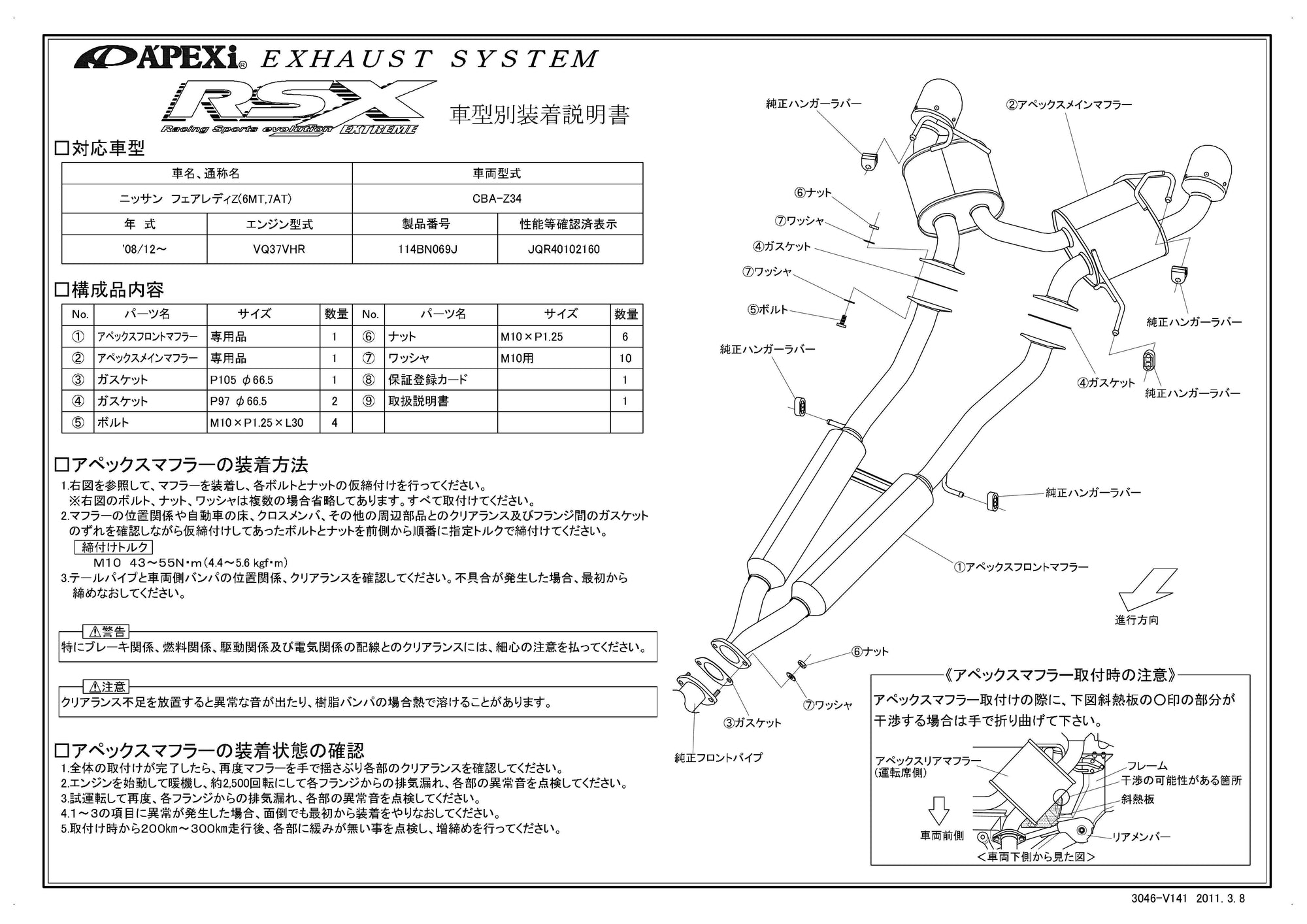 A'PEXi® EXHAUST SYSTEM

RSX
Racing Sports evolution EXTREME

車型別装着説明書

□対応車型

| 車名、通称名 | | 車両型式 | |
|---|---|---|---|
| ニッサン フェアレディZ(6MT,7AT) | | CBA-Z34 | |
| 年 式 | エンジン型式 | 製品番号 | 性能等確認済表示 |
| '08/12~ | VQ37VHR | 114BN069J | JQR40102160 |

□構成品内容

| No. | パーツ名 | サイズ | 数量 | No. | パーツ名 | サイズ | 数量 |
|---|---|---|---|---|---|---|---|
| ① | アペックスフロントマフラー | 専用品 | 1 | ⑥ | ナット | M10×P1.25 | 6 |
| ② | アペックスメインマフラー | 専用品 | 1 | ⑦ | ワッシャ | M10用 | 10 |
| ③ | ガスケット | P105 φ66.5 | 1 | ⑧ | 保証登録カード | | 1 |
| ④ | ガスケット | P97 φ66.5 | 2 | ⑨ | 取扱説明書 | | 1 |
| ⑤ | ボルト | M10×P1.25×L30 | 4 | | | | |

□アペックスマフラーの装着方法
1.右図を参照して、マフラーを装着し、各ボルトとナットの仮締付けを行ってください。
※右図のボルト、ナット、ワッシャは複数の場合省略してあります。すべて取付けてください。
2.マフラーの位置関係や自動車の床、クロスメンバ、その他の周辺部品とのクリアランス及びフランジ間のガスケットのずれを確認しながら仮締付けしてあったボルトとナットを前側から順番に指定トルクで締付けてください。
締付けトルク
M10 43~55N・m(4.4~5.6 kgf・m)
3.テールパイプと車両側バンパの位置関係、クリアランスを確認してください。不具合が発生した場合、最初から締めなおしてください。

⚠警告
特にブレーキ関係、燃料関係、駆動関係及び電気関係の配線とのクリアランスには、細心の注意を払ってください。

⚠注意
クリアランス不足を放置すると異常な音が出たり、樹脂バンパの場合熱で溶けることがあります。

□アペックスマフラーの装着状態の確認
1.全体の取付けが完了したら、再度マフラーを手で揺さぶり各部のクリアランスを確認してください。
2.エンジンを始動して暖機し、約2,500回転にして各フランジからの排気漏れ、各部の異常音を点検してください。
3.試運転して再度、各フランジからの排気漏れ、各部の異常音を点検してください。
4.1~3の項目に異常が発生した場合、面倒でも最初から装着をやりなおしてください。
5.取付け時から200km~300km走行後、各部に緩みが無い事を点検し、増締めを行ってください。

純正ハンガーラバー
②アペックスメインマフラー
⑥ナット
⑦ワッシャ
④ガスケット
⑦ワッシャ
⑤ボルト
純正ハンガーラバー
純正ハンガーラバー
④ガスケット
純正ハンガーラバー
純正ハンガーラバー
①アペックスフロントマフラー
進行方向
⑥ナット
⑦ワッシャ
③ガスケット
純正フロントパイプ

《アペックスマフラー取付時の注意》
アペックスマフラー取付けの際に、下図斜熱板の○印の部分が干渉する場合は手で折り曲げて下さい。
アペックスリアマフラー
(運転席側)
フレーム
干渉の可能性がある箇所
斜熱板
車両前側
リアメンバー
<車両下側から見た図>

3046-V141 2011.3.8