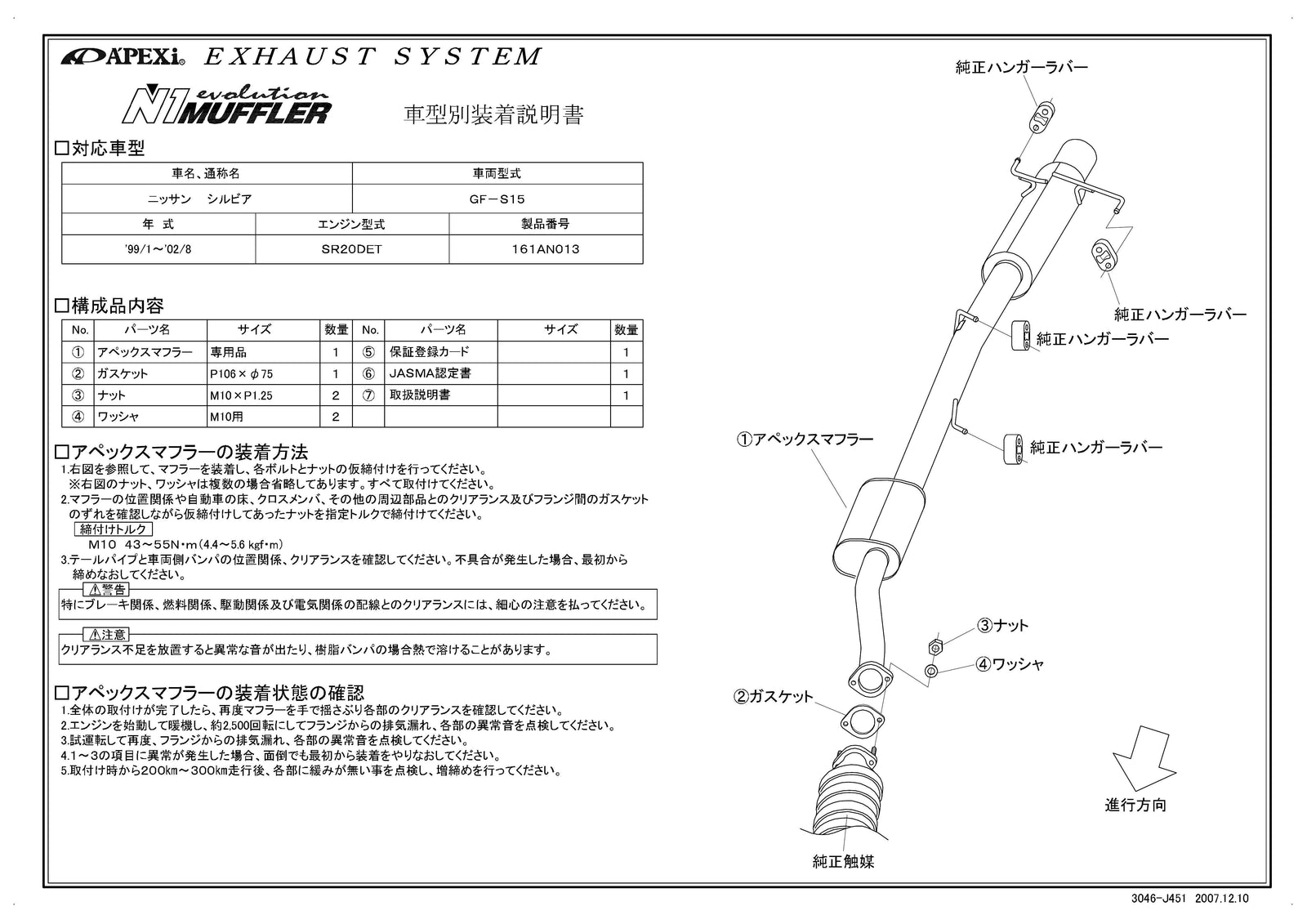 A'PEXi EXHAUST SYSTEM

N1 evolution MUFFLER

車型別装着説明書

□対応車型

| 車名、通称名 | 車両型式 |
|---|---|
| ニッサン　シルビア | GF－S15 |

| 年　式 | エンジン型式 | 製品番号 |
|---|---|---|
| '99/1～'02/8 | SR20DET | 161AN013 |

□構成品内容

| No. | パーツ名 | サイズ | 数量 | No. | パーツ名 | サイズ | 数量 |
|---|---|---|---|---|---|---|---|
| ① | アペックスマフラー | 専用品 | 1 | ⑤ | 保証登録カード | | 1 |
| ② | ガスケット | P106×φ75 | 1 | ⑥ | JASMA認定書 | | 1 |
| ③ | ナット | M10×P1.25 | 2 | ⑦ | 取扱説明書 | | 1 |
| ④ | ワッシャ | M10用 | 2 | | | | |

□アペックスマフラーの装着方法

1.右図を参照して、マフラーを装着し、各ボルトとナットの仮締付けを行ってください。
※右図のナット、ワッシャは複数の場合省略してあります。すべて取付けてください。
2.マフラーの位置関係や自動車の床、クロスメンバ、その他の周辺部品とのクリアランス及びフランジ間のガスケットのずれを確認しながら仮締付けしてあったナットを指定トルクで締付けてください。
締付けトルク
M10 43～55N・m(4.4～5.6 kgf・m)
3.テールパイプと車両側バンパの位置関係、クリアランスを確認してください。不具合が発生した場合、最初から締めなおしてください。

⚠警告
特にブレーキ関係、燃料関係、駆動関係及び電気関係の配線とのクリアランスには、細心の注意を払ってください。

⚠注意
クリアランス不足を放置すると異常な音が出たり、樹脂バンパの場合熱で溶けることがあります。

□アペックスマフラーの装着状態の確認

1.全体の取付けが完了したら、再度マフラーを手で揺さぶり各部のクリアランスを確認してください。
2.エンジンを始動して暖機し、約2,500回転にしてフランジからの排気漏れ、各部の異常音を点検してください。
3.試運転して再度、フランジからの排気漏れ、各部の異常音を点検してください。
4.1～3の項目に異常が発生した場合、面倒でも最初から装着をやりなおしてください。
5.取付け時から200km～300km走行後、各部に緩みが無い事を点検し、増締めを行ってください。

純正ハンガーラバー
純正ハンガーラバー
純正ハンガーラバー
純正ハンガーラバー
①アペックスマフラー
③ナット
④ワッシャ
②ガスケット
進行方向
純正触媒

3046-J451 2007.12.10