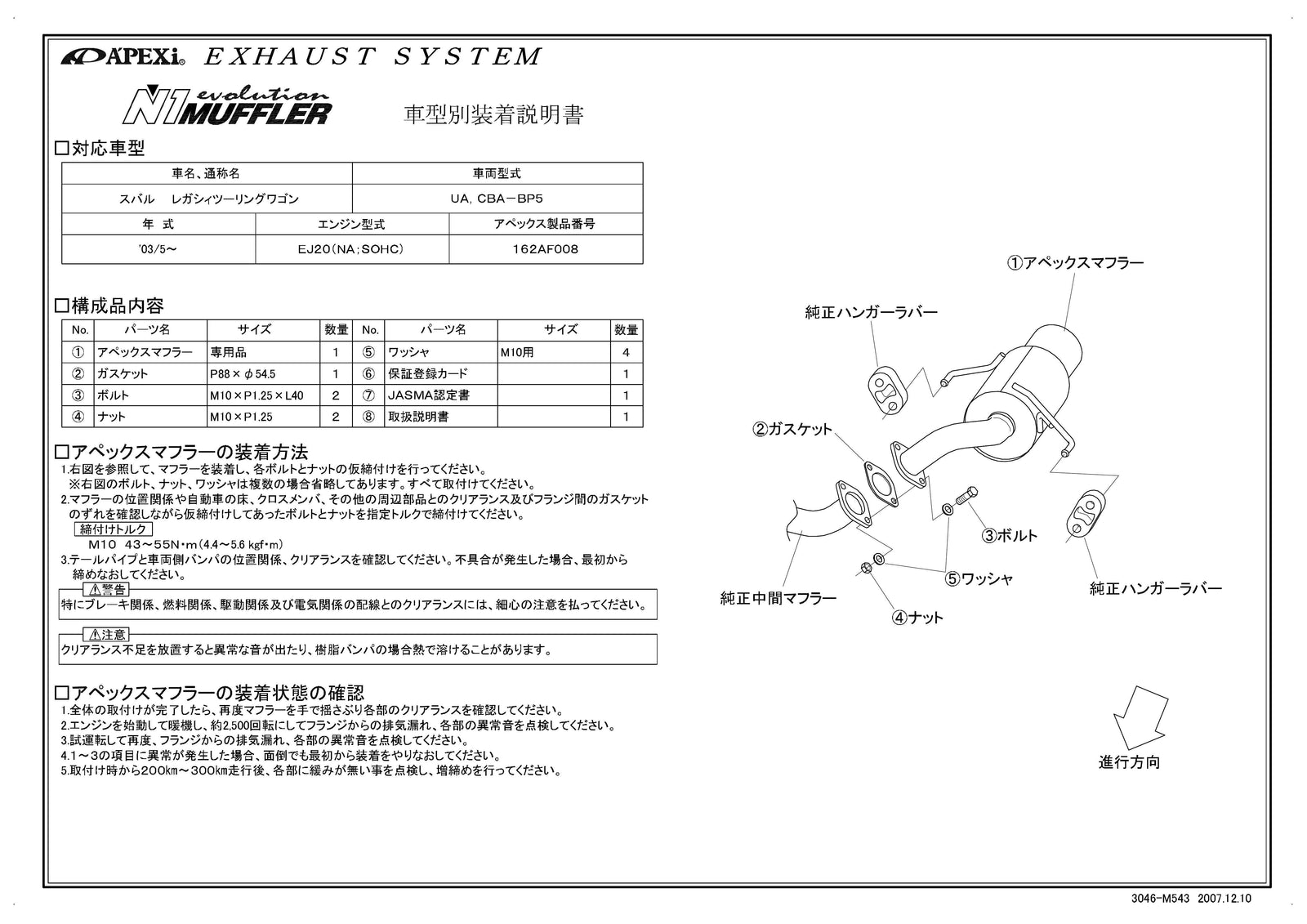 A'PEXi EXHAUST SYSTEM

N1 evolution MUFFLER

車型別装着説明書

□対応車型

| 車名、通称名 | 車両型式 |
|---|---|
| スバル　レガシィツーリングワゴン | UA, CBA－BP5 |

| 年　式 | エンジン型式 | アペックス製品番号 |
|---|---|---|
| '03/5～ | EJ20（NA；SOHC） | 162AF008 |

□構成品内容

| No. | パーツ名 | サイズ | 数量 | No. | パーツ名 | サイズ | 数量 |
|---|---|---|---|---|---|---|---|
| ① | アペックスマフラー | 専用品 | 1 | ⑤ | ワッシャ | M10用 | 4 |
| ② | ガスケット | P88×φ54.5 | 1 | ⑥ | 保証登録カード | | 1 |
| ③ | ボルト | M10×P1.25×L40 | 2 | ⑦ | JASMA認定書 | | 1 |
| ④ | ナット | M10×P1.25 | 2 | ⑧ | 取扱説明書 | | 1 |

□アペックスマフラーの装着方法

1.右図を参照して、マフラーを装着し、各ボルトとナットの仮締付けを行ってください。
※右図のボルト、ナット、ワッシャは複数の場合省略してあります。すべて取付けてください。
2.マフラーの位置関係や自動車の床、クロスメンバ、その他の周辺部品とのクリアランス及びフランジ間のガスケットのずれを確認しながら仮締付けしてあったボルトとナットを指定トルクで締付けてください。
締付けトルク
M10　43～55N・m（4.4～5.6 kgf・m）
3.テールパイプと車両側バンパの位置関係、クリアランスを確認してください。不具合が発生した場合、最初から締めなおしてください。

⚠警告
特にブレーキ関係、燃料関係、駆動関係及び電気関係の配線とのクリアランスには、細心の注意を払ってください。

⚠注意
クリアランス不足を放置すると異常な音が出たり、樹脂バンパの場合熱で溶けることがあります。

□アペックスマフラーの装着状態の確認

1.全体の取付けが完了したら、再度マフラーを手で揺さぶり各部のクリアランスを確認してください。
2.エンジンを始動して暖機し、約2,500回転にしてフランジからの排気漏れ、各部の異常音を点検してください。
3.試運転して再度、フランジからの排気漏れ、各部の異常音を点検してください。
4.1～3の項目に異常が発生した場合、面倒でも最初から装着をやりなおしてください。
5.取付け時から200km～300km走行後、各部に緩みが無い事を点検し、増締めを行ってください。

①アペックスマフラー
純正ハンガーラバー
②ガスケット
③ボルト
⑤ワッシャ
純正ハンガーラバー
純正中間マフラー
④ナット
進行方向

3046－M543　2007.12.10