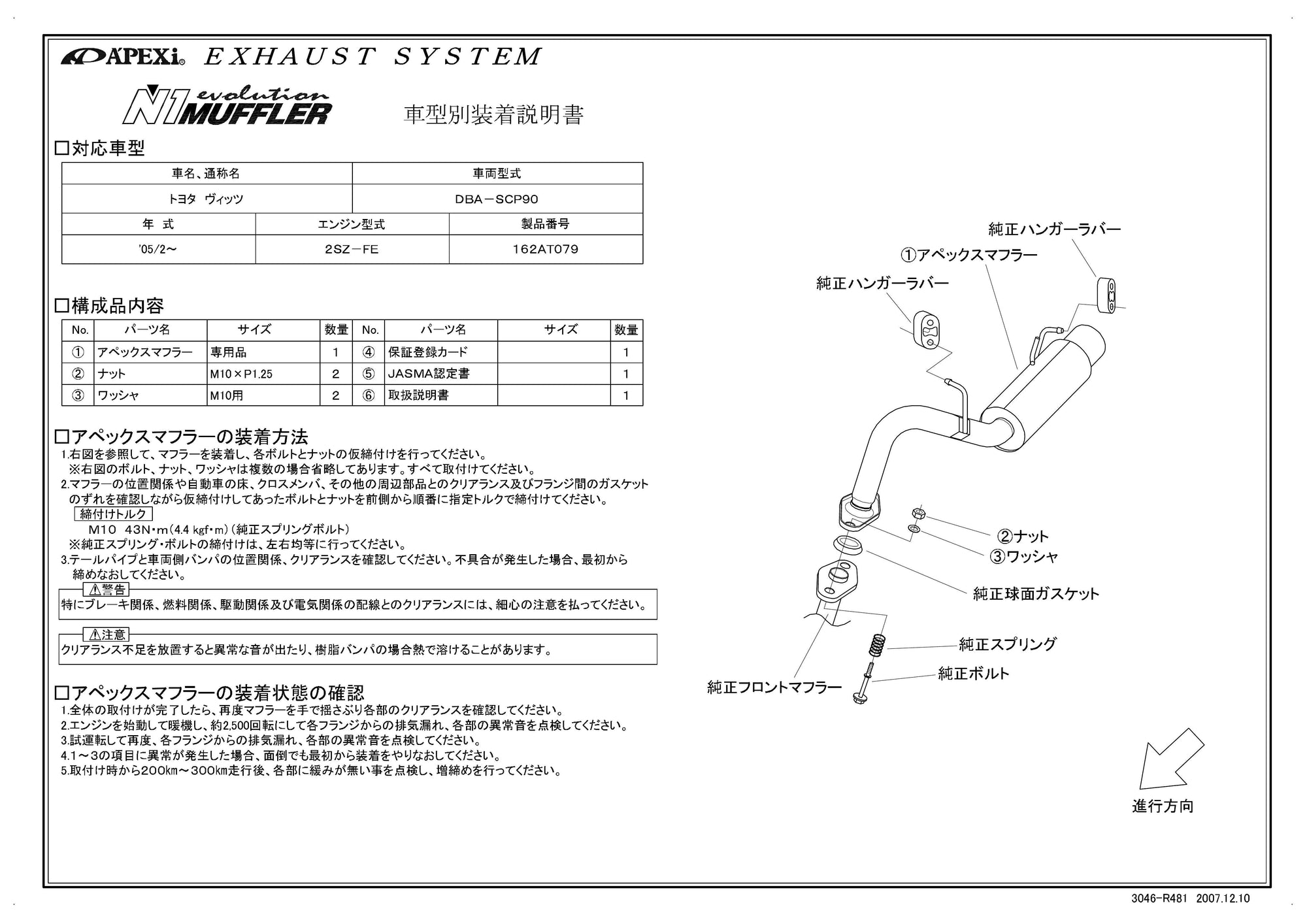 A'PEXi EXHAUST SYSTEM

N1 evolution MUFFLER

車型別装着説明書

□対応車型

| 車名、通称名 | 車両型式 |
|---|---|
| トヨタ ヴィッツ | DBA－SCP90 |

| 年 式 | エンジン型式 | 製品番号 |
|---|---|---|
| '05/2～ | 2SZ－FE | 162AT079 |

□構成品内容

| No. | パーツ名 | サイズ | 数量 | No. | パーツ名 | サイズ | 数量 |
|---|---|---|---|---|---|---|---|
| ① | アペックスマフラー | 専用品 | 1 | ④ | 保証登録カード | | 1 |
| ② | ナット | M10×P1.25 | 2 | ⑤ | JASMA認定書 | | 1 |
| ③ | ワッシャ | M10用 | 2 | ⑥ | 取扱説明書 | | 1 |

□アペックスマフラーの装着方法

1.右図を参照して、マフラーを装着し、各ボルトとナットの仮締付けを行ってください。
※右図のボルト、ナット、ワッシャは複数の場合省略してあります。すべて取付けてください。
2.マフラーの位置関係や自動車の床、クロスメンバ、その他の周辺部品とのクリアランス及びフランジ間のガスケットのずれを確認しながら仮締付けしてあったボルトとナットを前側から順番に指定トルクで締付けてください。
締付けトルク
M10 43N･m(4.4 kgf･m)(純正スプリングボルト)
※純正スプリング･ボルトの締付けは、左右均等に行ってください。
3.テールパイプと車両側バンパの位置関係、クリアランスを確認してください。不具合が発生した場合、最初から締めなおしてください。

⚠警告
特にブレーキ関係、燃料関係、駆動関係及び電気関係の配線とのクリアランスには、細心の注意を払ってください。

⚠注意
クリアランス不足を放置すると異常な音が出たり、樹脂バンパの場合熱で溶けることがあります。

□アペックスマフラーの装着状態の確認

1.全体の取付けが完了したら、再度マフラーを手で揺さぶり各部のクリアランスを確認してください。
2.エンジンを始動して暖機し、約2,500回転にして各フランジからの排気漏れ、各部の異常音を点検してください。
3.試運転して再度、各フランジからの排気漏れ、各部の異常音を点検してください。
4.1～3の項目に異常が発生した場合、面倒でも最初から装着をやりなおしてください。
5.取付け時から200km～300km走行後、各部に緩みが無い事を点検し、増締めを行ってください。

純正ハンガーラバー
①アペックスマフラー
純正ハンガーラバー
②ナット
③ワッシャ
純正球面ガスケット
純正スプリング
純正ボルト
純正フロントマフラー
進行方向

3046-R481 2007.12.10