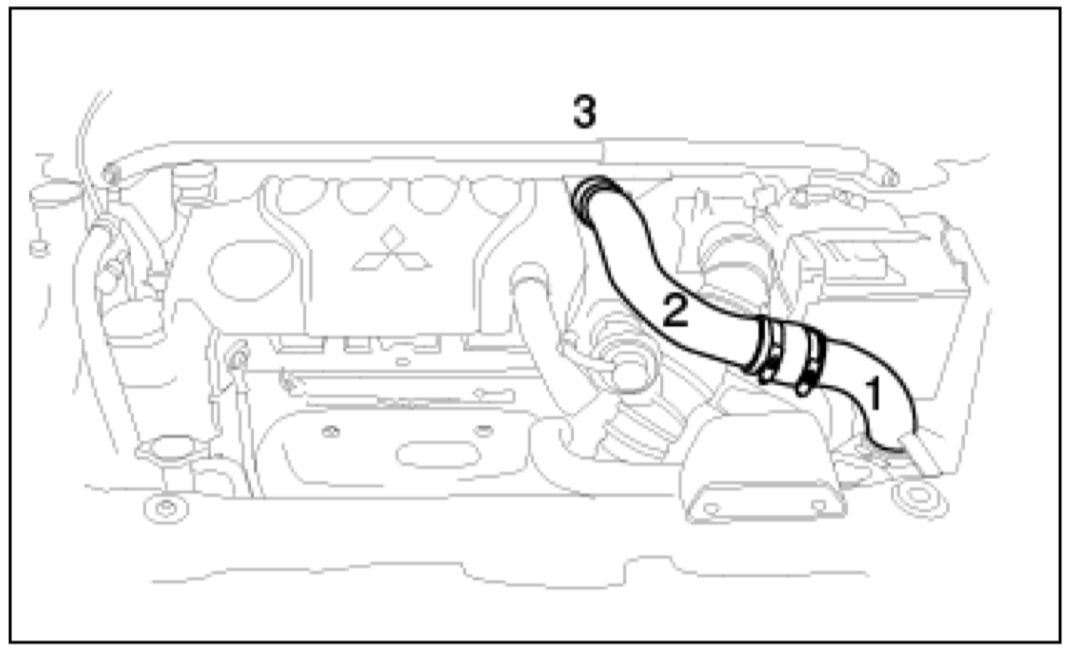 3
2
1