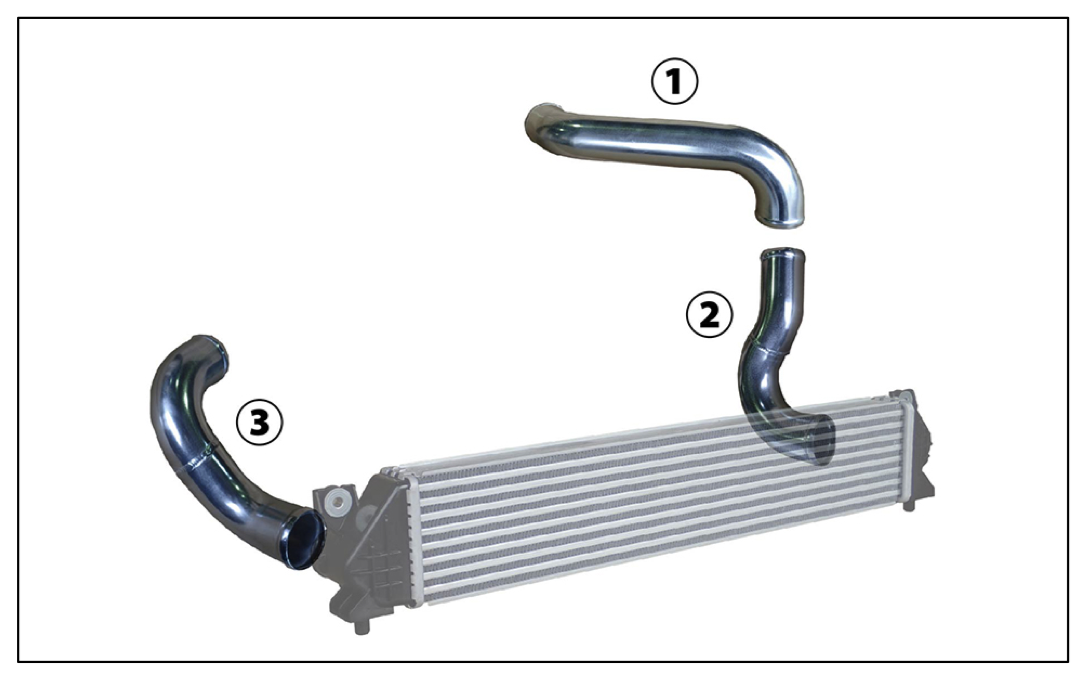 1
2
3