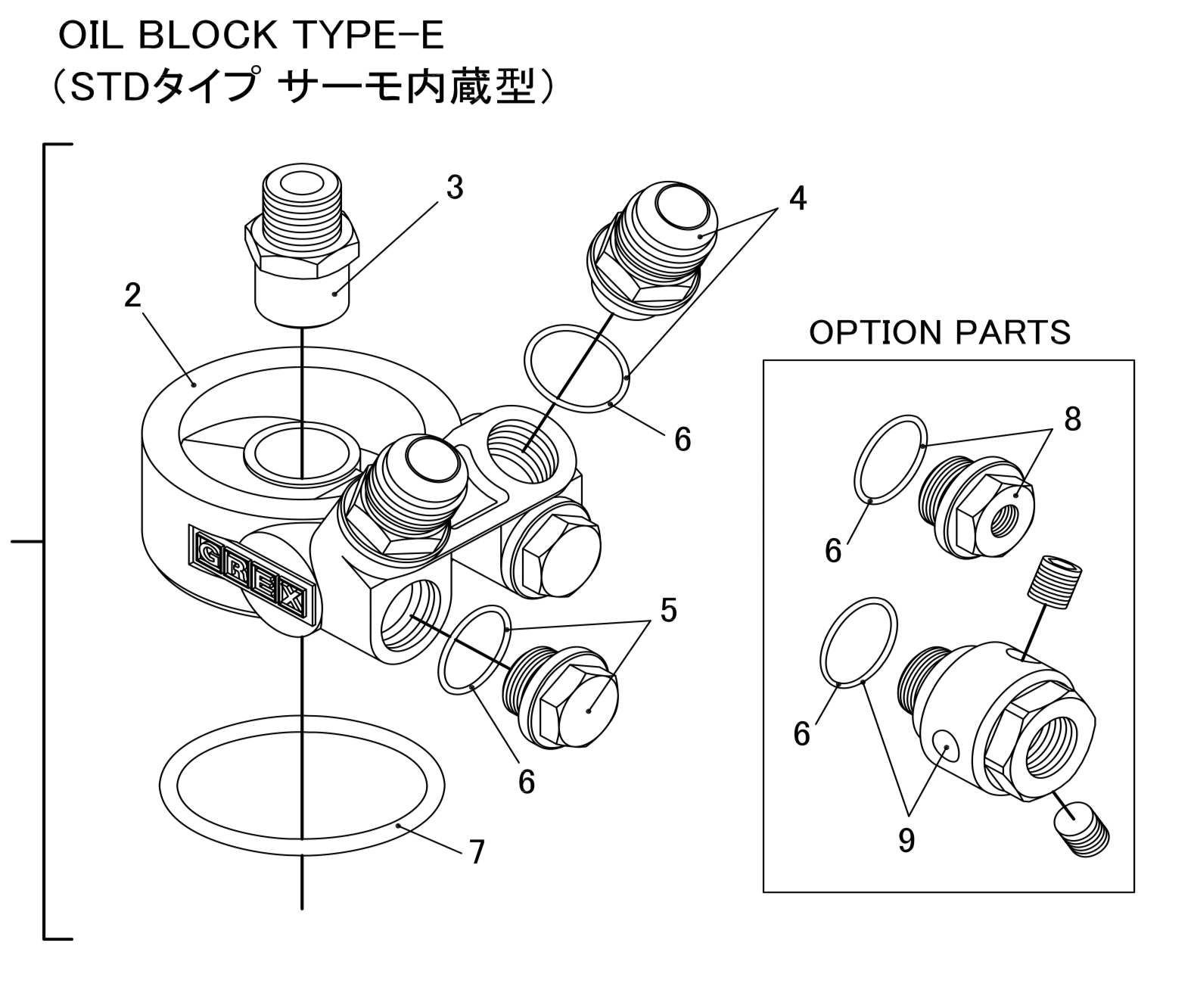 OIL BLOCK TYPE-E
（STDタイプ サーモ内蔵型）

3
4
2
6
GREX
5
6
7

OPTION PARTS
8
6
6
9