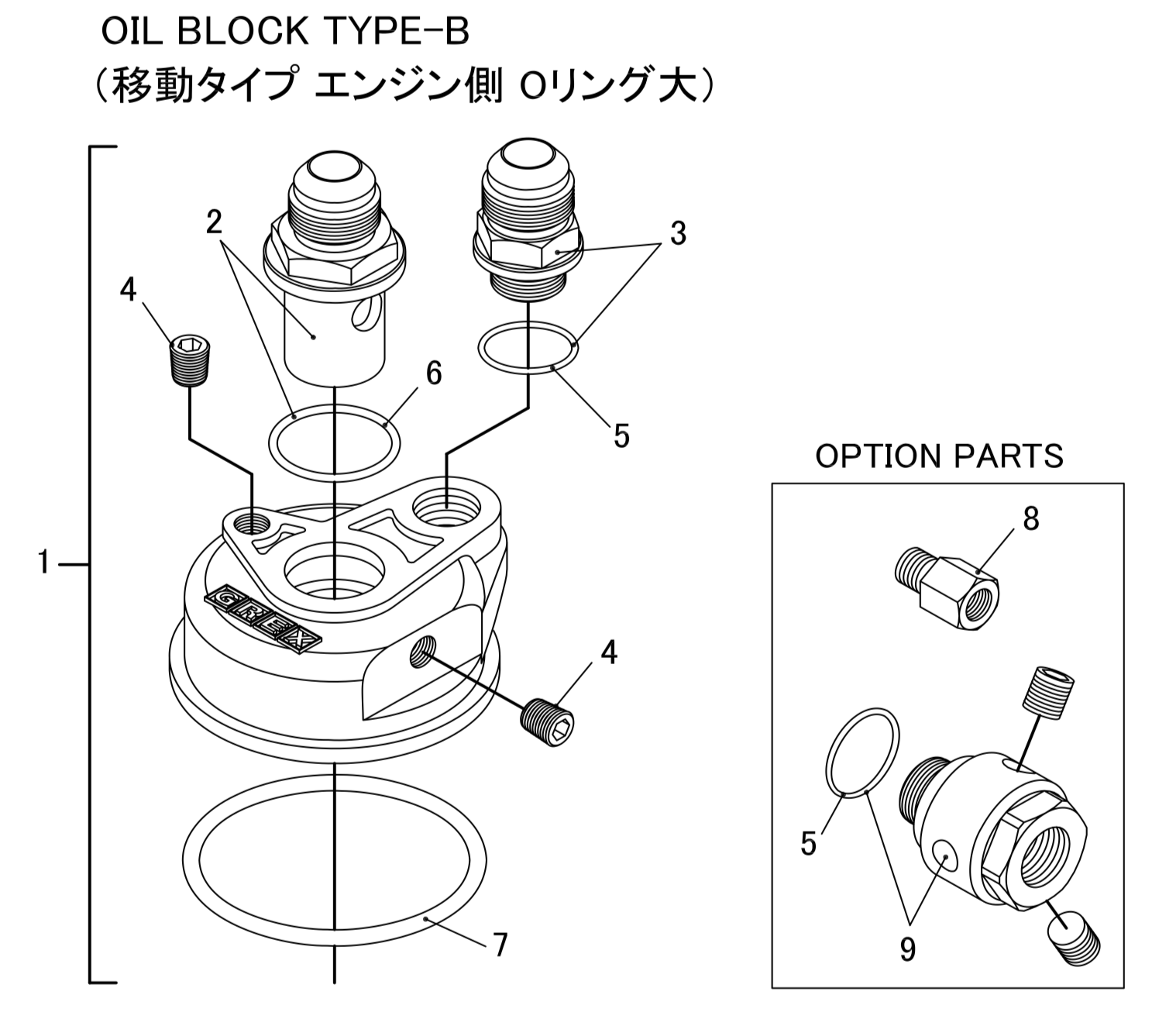 OIL BLOCK TYPE-B
（移動タイプ エンジン側 Oリング大）

2
3
4
6
5
1
GREX
4
7

OPTION PARTS
8
5
9