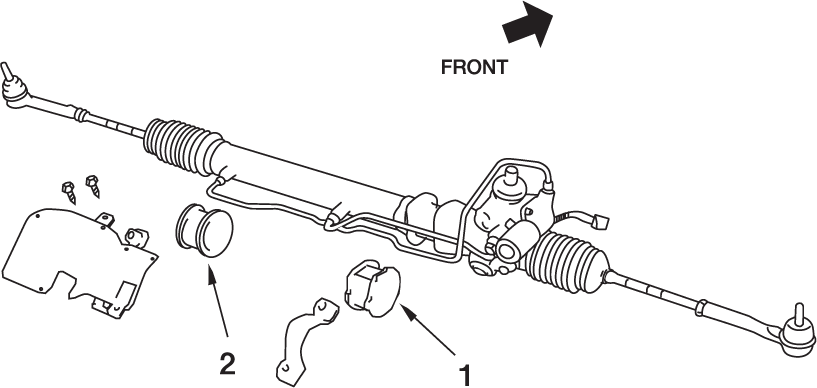 FRONT

2

1