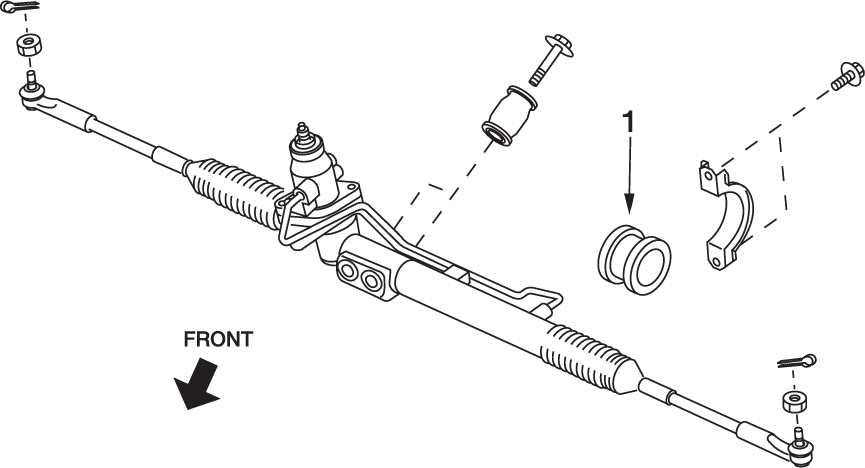 1

FRONT