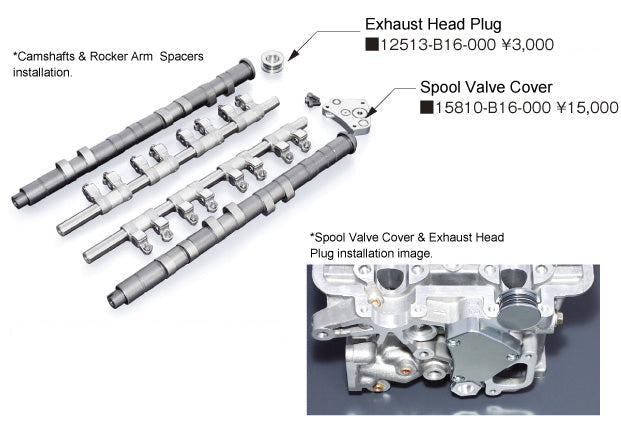 *Camshafts & Rocker Arm Spacers installation.

Exhaust Head Plug
■12513-B16-000 ¥3,000

Spool Valve Cover
■15810-B16-000 ¥15,000

*Spool Valve Cover & Exhaust Head Plug installation image.