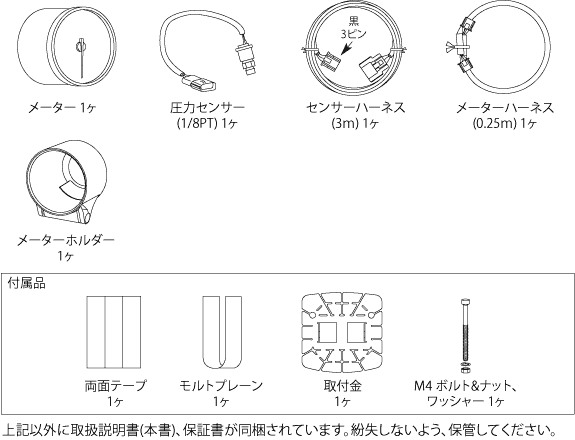 メーター 1ヶ

圧力センサー
(1/8PT) 1ヶ

黒
3ピン

センサーハーネス
(3m) 1ヶ

メーターハーネス
(0.25m) 1ヶ

メーターホルダー
1ヶ

付属品

両面テープ
1ヶ

モルトプレーン
1ヶ

取付金
1ヶ

M4 ボルト&ナット、
ワッシャー 1ヶ

上記以外に取扱説明書(本書)、保証書が同梱されています。紛失しないよう、保管してください。