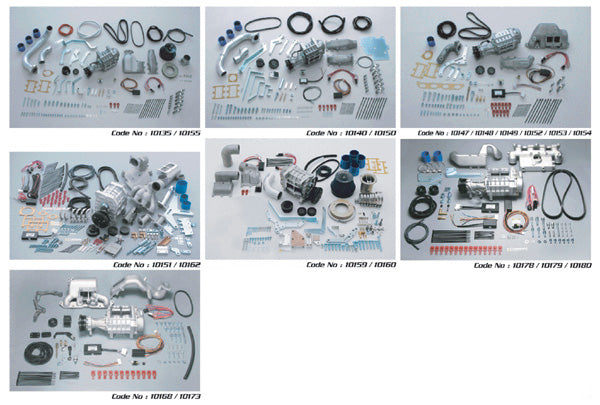 Code No : 10135 / 10155

Code No : 10140 / 10150

Code No : 10147 / 10148 / 10149 / 10152 / 10153 / 10154

Code No : 10151 / 10162

Code No : 10159 / 10160

Code No : 10178 / 10179 / 10180

Code No : 10168 / 10173