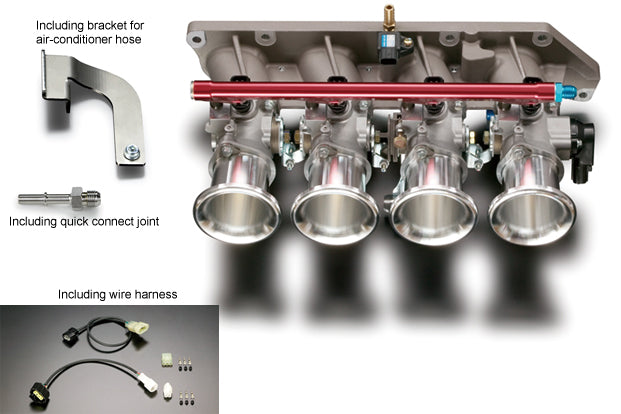 Including bracket for air-conditioner hose

Including quick connect joint

Including wire harness