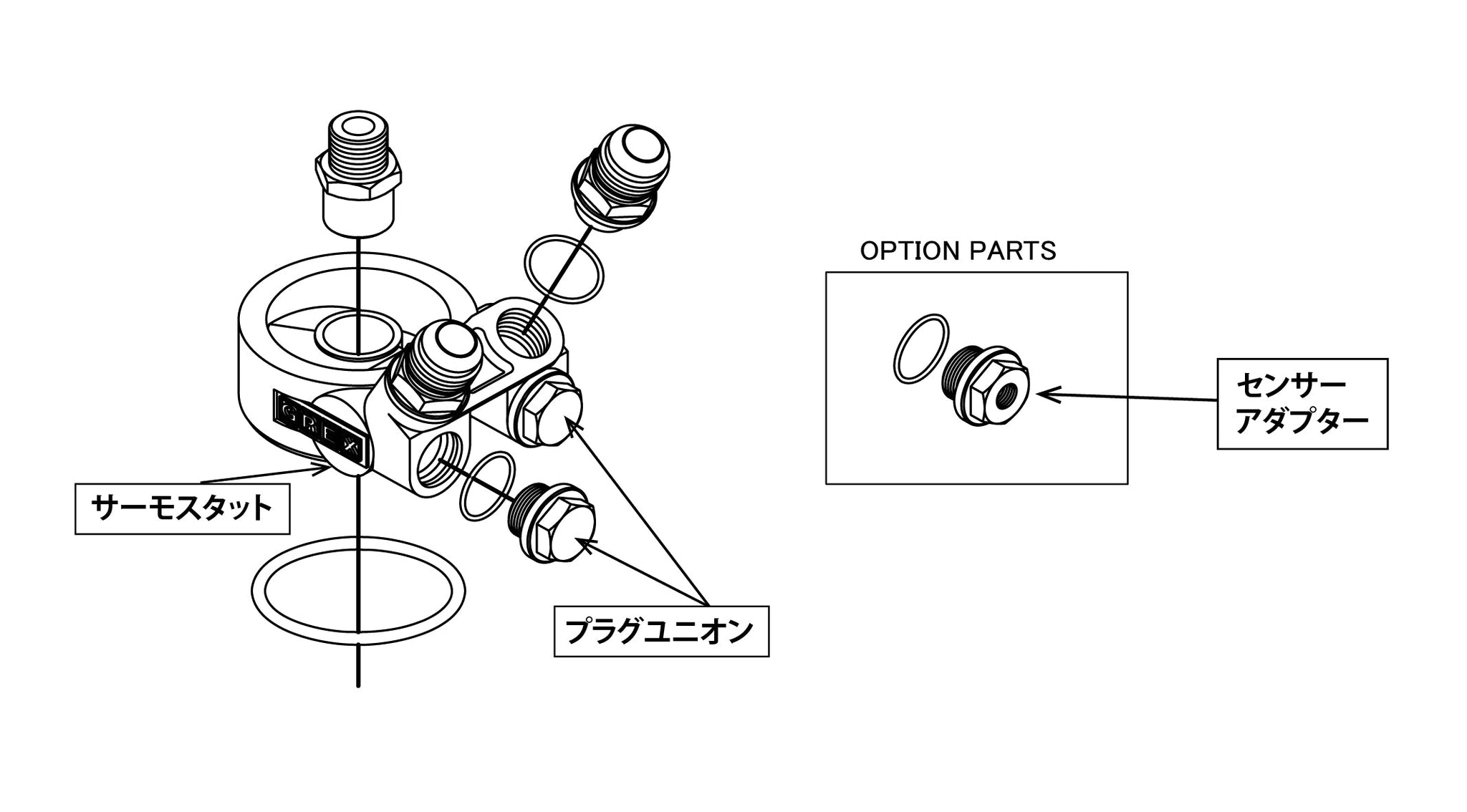 GREX

サーモスタット

プラグユニオン

OPTION PARTS

センサー
アダプター